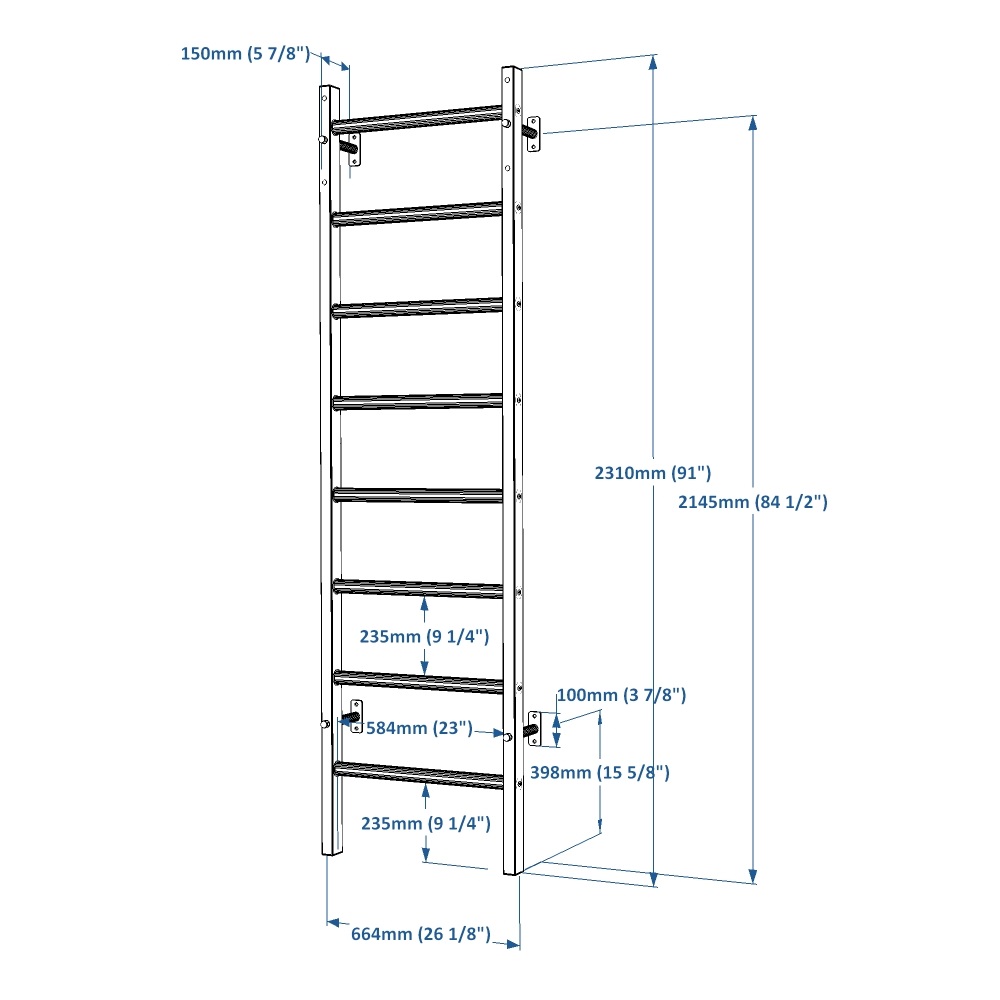 150mm (5 7/8")

2310mm (91")

2145mm (84 1/2")

235mm (9 1/4")

100mm (3 7/8")

584mm (23")

398mm (15 5/8")

235mm (9 1/4")

664mm (26 1/8")