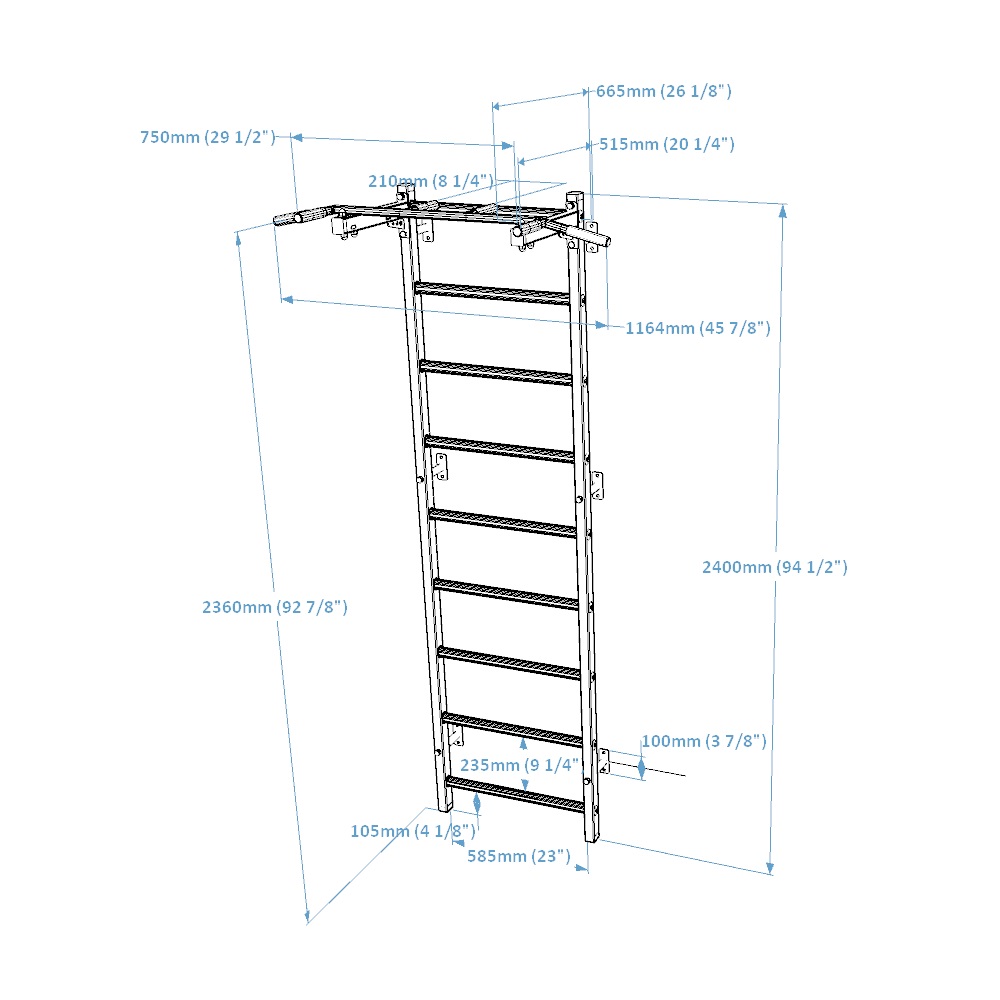 665mm (26 1/8")

750mm (29 1/2")

515mm (20 1/4")

210mm (8 1/4")

1164mm (45 7/8")

2400mm (94 1/2")

2360mm (92 7/8")

100mm (3 7/8")

235mm (9 1/4")

105mm (4 1/8")

585mm (23")