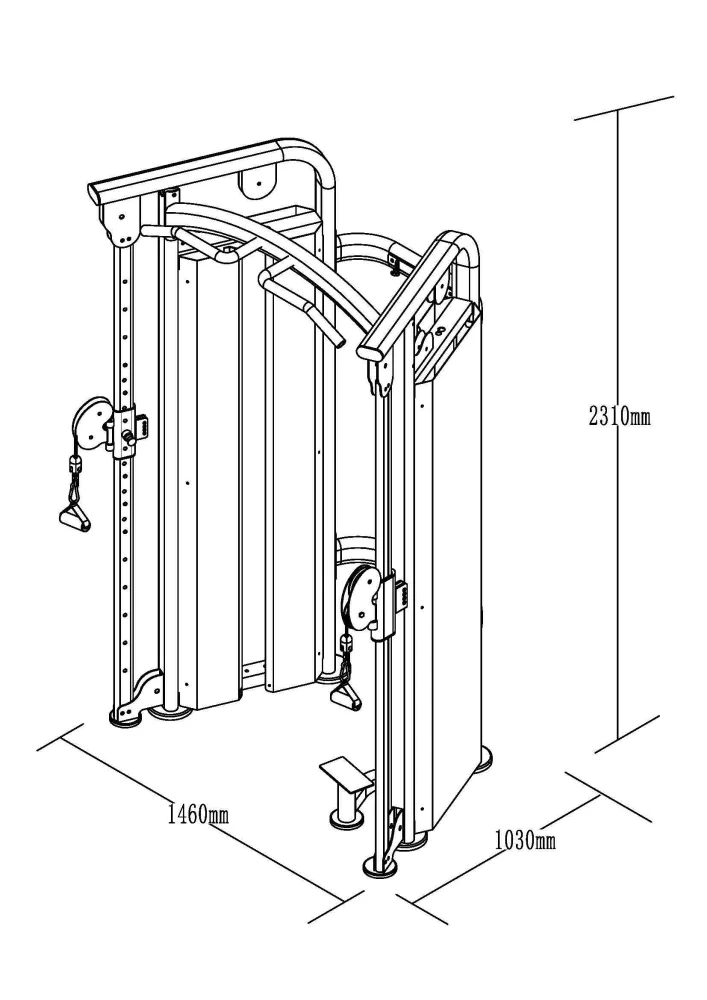 2310mm

1460mm

1030mm